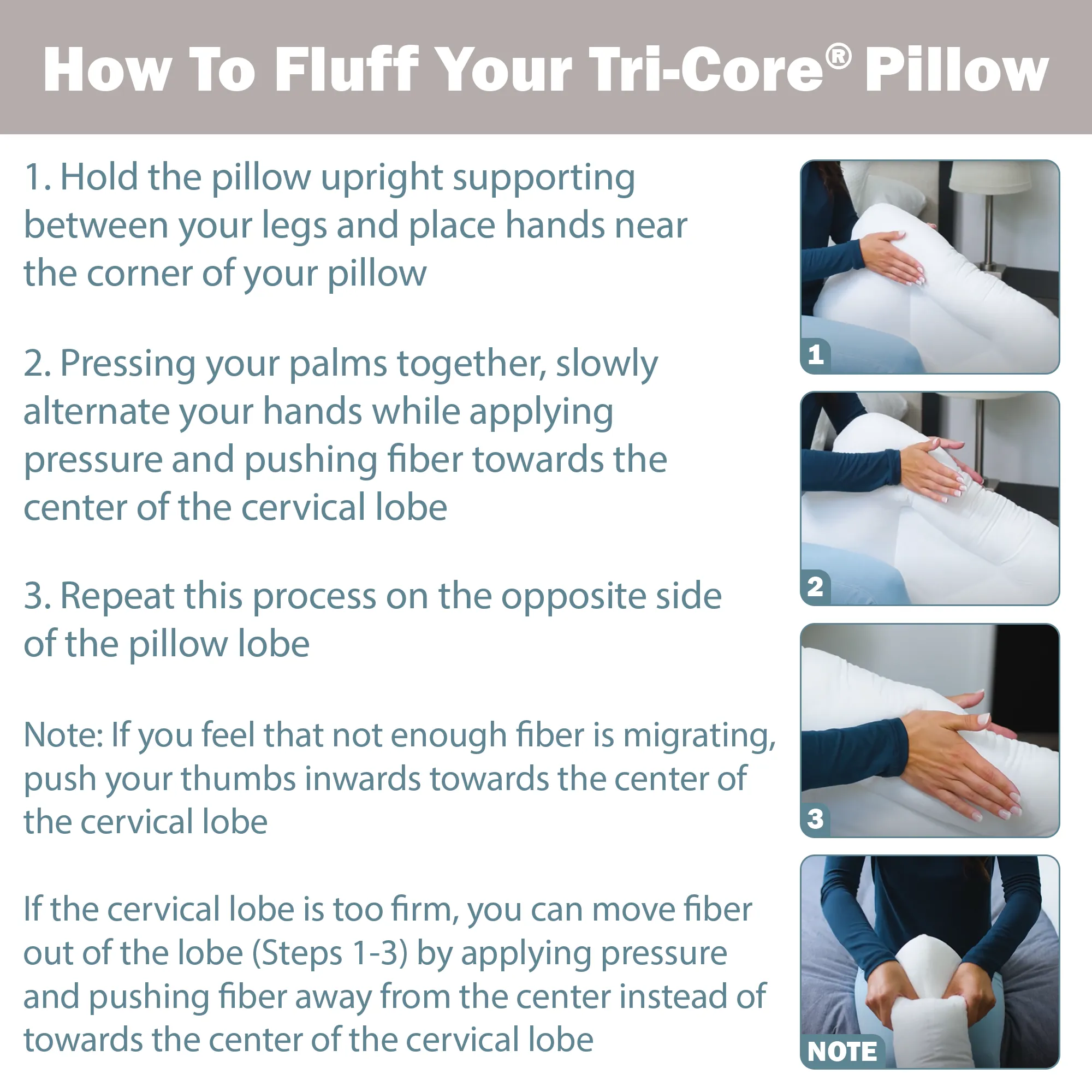 How To Fluff Your Tri-Core® Pillow

1. Hold the pillow upright supporting between your legs and place hands near the corner of your pillow

2. Pressing your palms together, slowly alternate your hands while applying pressure and pushing fiber towards the center of the cervical lobe

3. Repeat this process on the opposite side of the pillow lobe

Note: If you feel that not enough fiber is migrating, push your thumbs inwards towards the center of the cervical lobe

If the cervical lobe is too firm, you can move fiber out of the lobe (Steps 1-3) by applying pressure and pushing fiber away from the center instead of towards the center of the cervical lobe

1

2

3

NOTE