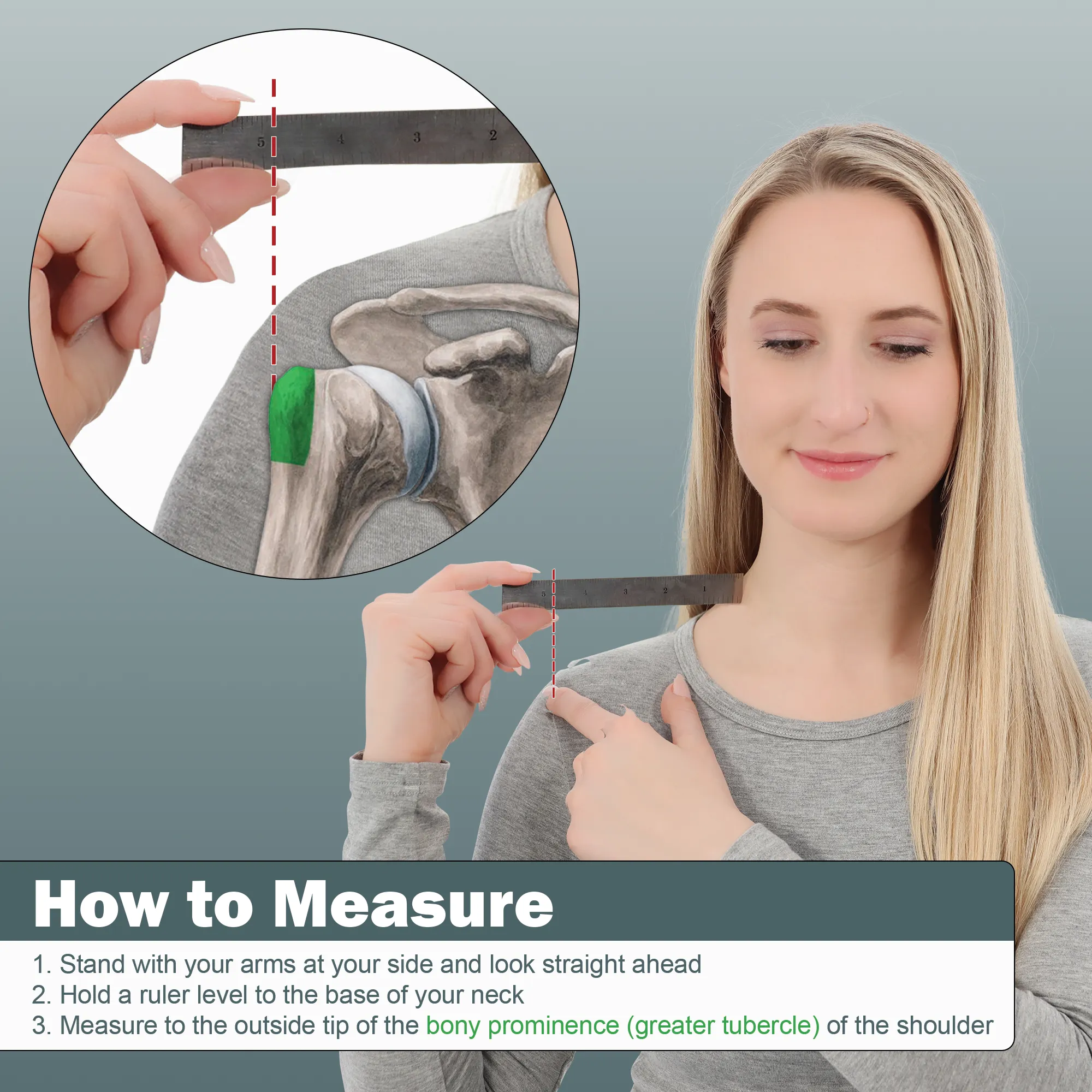 5 4 3 2

5 4 3 2 1

How to Measure

1. Stand with your arms at your side and look straight ahead
2. Hold a ruler level to the base of your neck
3. Measure to the outside tip of the bony prominence (greater tubercle) of the shoulder